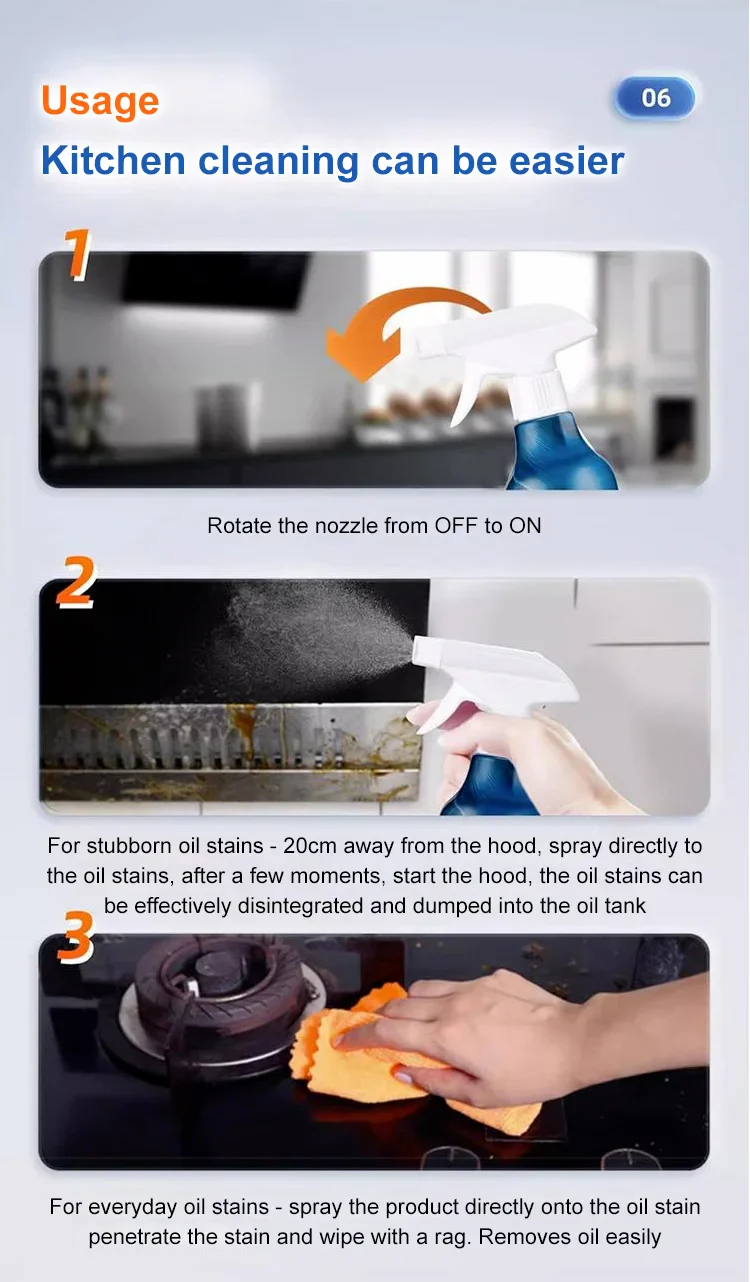 Usage

06

Kitchen cleaning can be easier

1

Rotate the nozzle from OFF to ON

2

For stubborn oil stains - 20cm away from the hood, spray directly to the oil stains, after a few moments, start the hood, the oil stains can be effectively disintegrated and dumped into the oil tank

3

For everyday oil stains - spray the product directly onto the oil stain penetrate the stain and wipe with a rag. Removes oil easily